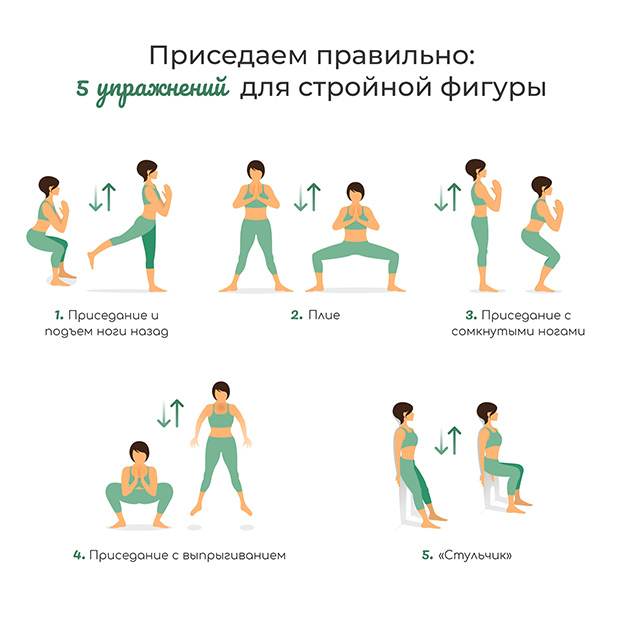 Приседаем правильно:
5 упражнений для стройной фигуры

1. Приседание и подъем ноги назад

2. Плие

3. Приседание с сомкнутыми ногами

4. Приседание с выпрыгиванием

5. «Стульчик»